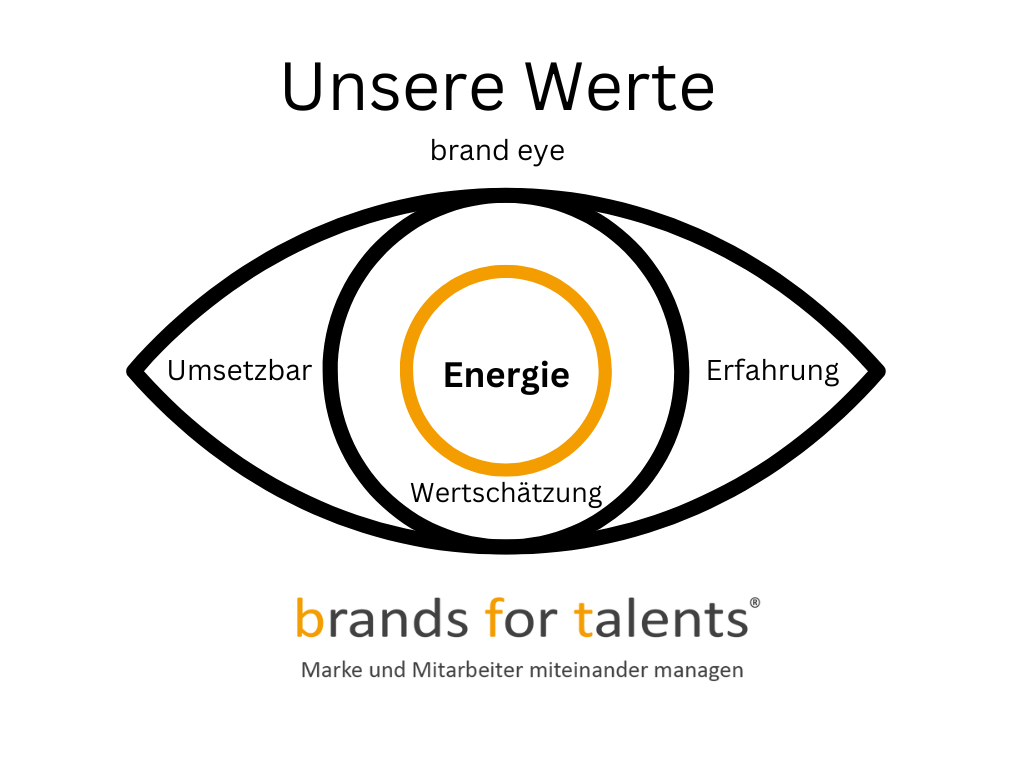 Unsere Werte

brand eye

Umsetzbar

Energie

Erfahrung

Wertschätzung

brands for talents®

Marke und Mitarbeiter miteinander managen